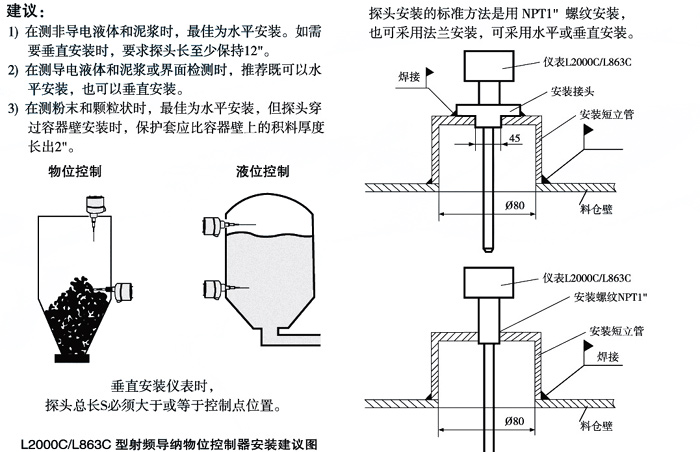 建议：

1) 在测非导电液体和泥浆时，最佳为水平安装。如需要垂直安装时，要求探头长至少保持12"。

2) 在测导电液体和泥浆或界面检测时，推荐既可以水平安装，也可以垂直安装。

3) 在测粉末和颗粒状时，最佳为水平安装，但探头穿过容器壁安装时，保护套应比容器壁上的积料厚度长出2"。

物位控制

液位控制

垂直安装仪表时，
探头总长S必须大于或等于控制点位置。

L2000C/L863C 型射频导纳物位控制器安装建议图

探头安装的标准方法是用 NPT1" 螺纹安装，也可采用法兰安装，可采用水平或垂直安装。

焊接

仪表L2000C/L863C

安装接头

安装短立管

45

Ø80

料仓壁

仪表L2000C/L863C

安装螺纹NPT1"

安装短立管

焊接

Ø80

料仓壁